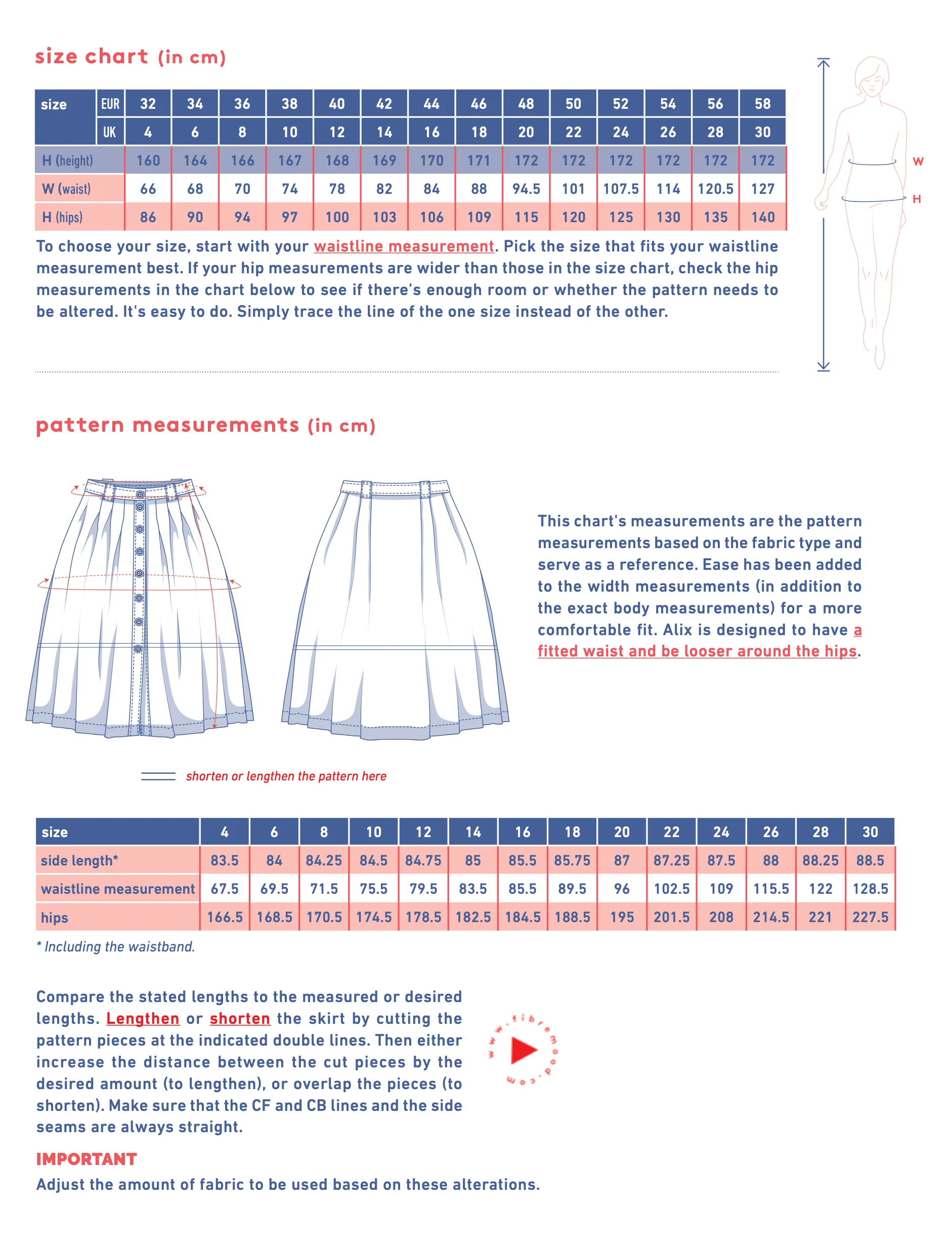 size chart (in cm)

| size | EUR | 32 | 34 | 36 | 38 | 40 | 42 | 44 | 46 | 48 | 50 | 52 | 54 | 56 | 58 |
|---|---|---|---|---|---|---|---|---|---|---|---|---|---|---|---|
| | UK | 4 | 6 | 8 | 10 | 12 | 14 | 16 | 18 | 20 | 22 | 24 | 26 | 28 | 30 |
| H (height) | | 160 | 164 | 166 | 167 | 168 | 169 | 170 | 171 | 172 | 172 | 172 | 172 | 172 | 172 |
| W (waist) | | 66 | 68 | 70 | 74 | 78 | 82 | 84 | 88 | 94.5 | 101 | 107.5 | 114 | 120.5 | 127 |
| H (hips) | | 86 | 90 | 94 | 97 | 100 | 103 | 106 | 109 | 115 | 120 | 125 | 130 | 135 | 140 |

W

H

To choose your size, start with your waistline measurement. Pick the size that fits your waistline measurement best. If your hip measurements are wider than those in the size chart, check the hip measurements in the chart below to see if there's enough room or whether the pattern needs to be altered. It's easy to do. Simply trace the line of the one size instead of the other.

pattern measurements (in cm)

This chart's measurements are the pattern measurements based on the fabric type and serve as a reference. Ease has been added to the width measurements (in addition to the exact body measurements) for a more comfortable fit. Alix is designed to have a fitted waist and be looser around the hips.

shorten or lengthen the pattern here

| size | 4 | 6 | 8 | 10 | 12 | 14 | 16 | 18 | 20 | 22 | 24 | 26 | 28 | 30 |
|---|---|---|---|---|---|---|---|---|---|---|---|---|---|---|
| side length* | 83.5 | 84 | 84.25 | 84.5 | 84.75 | 85 | 85.5 | 85.75 | 87 | 87.25 | 87.5 | 88 | 88.25 | 88.5 |
| waistline measurement | 67.5 | 69.5 | 71.5 | 75.5 | 79.5 | 83.5 | 85.5 | 89.5 | 96 | 102.5 | 109 | 115.5 | 122 | 128.5 |
| hips | 166.5 | 168.5 | 170.5 | 174.5 | 178.5 | 182.5 | 184.5 | 188.5 | 195 | 201.5 | 208 | 214.5 | 221 | 227.5 |

* Including the waistband.

Compare the stated lengths to the measured or desired lengths. Lengthen or shorten the skirt by cutting the pattern pieces at the indicated double lines. Then either increase the distance between the cut pieces by the desired amount (to lengthen), or overlap the pieces (to shorten). Make sure that the CF and CB lines and the side seams are always straight.

www.fibremood.com

IMPORTANT
Adjust the amount of fabric to be used based on these alterations.