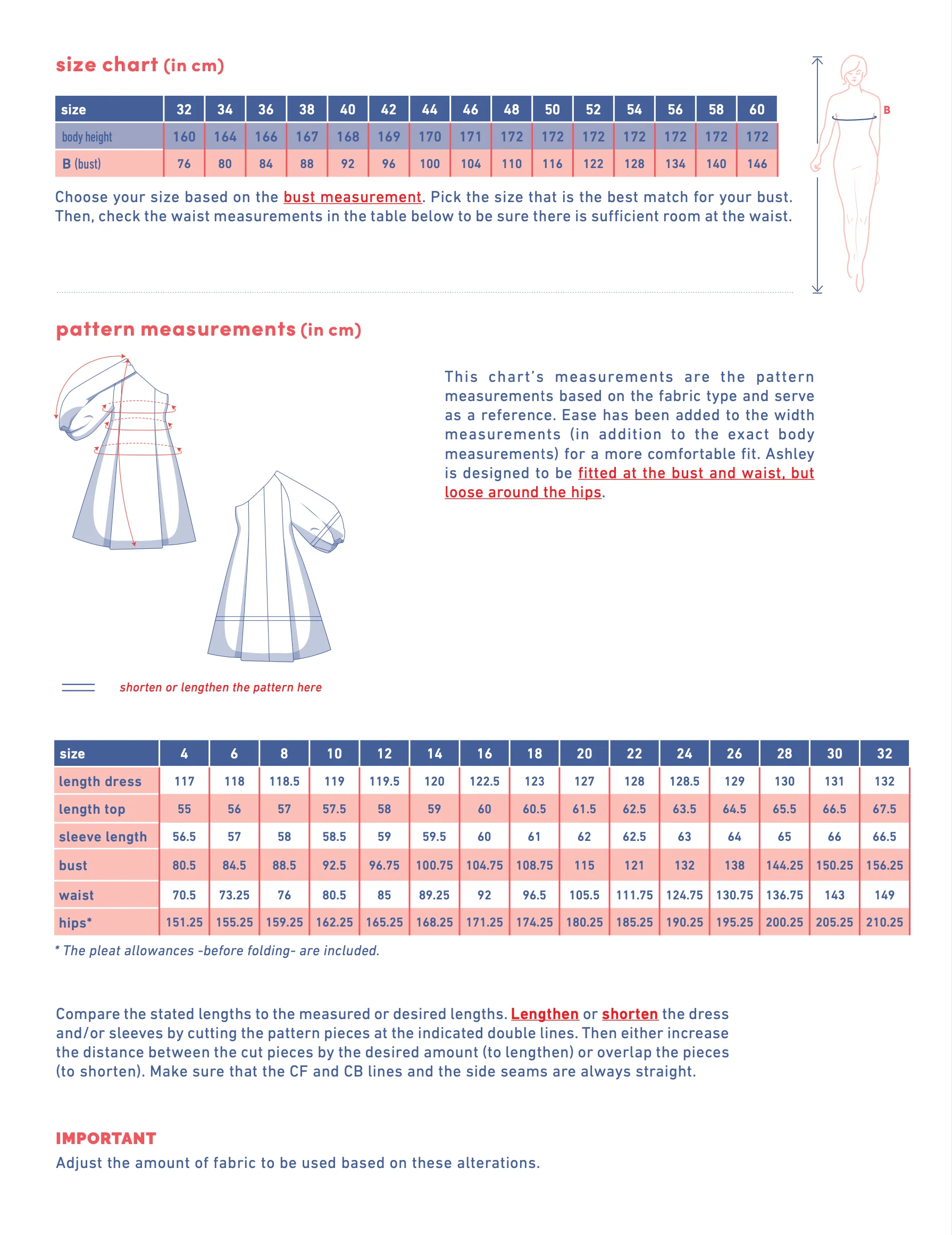 size chart (in cm)

| size | 32 | 34 | 36 | 38 | 40 | 42 | 44 | 46 | 48 | 50 | 52 | 54 | 56 | 58 | 60 |
|---|---|---|---|---|---|---|---|---|---|---|---|---|---|---|---|
| body height | 160 | 164 | 166 | 167 | 168 | 169 | 170 | 171 | 172 | 172 | 172 | 172 | 172 | 172 | 172 |
| B (bust) | 76 | 80 | 84 | 88 | 92 | 96 | 100 | 104 | 110 | 116 | 122 | 128 | 134 | 140 | 146 |

B

Choose your size based on the bust measurement. Pick the size that is the best match for your bust. Then, check the waist measurements in the table below to be sure there is sufficient room at the waist.

pattern measurements (in cm)

This chart's measurements are the pattern measurements based on the fabric type and serve as a reference. Ease has been added to the width measurements (in addition to the exact body measurements) for a more comfortable fit. Ashley is designed to be fitted at the bust and waist, but loose around the hips.

shorten or lengthen the pattern here

| size | 4 | 6 | 8 | 10 | 12 | 14 | 16 | 18 | 20 | 22 | 24 | 26 | 28 | 30 | 32 |
|---|---|---|---|---|---|---|---|---|---|---|---|---|---|---|---|
| length dress | 117 | 118 | 118.5 | 119 | 119.5 | 120 | 122.5 | 123 | 127 | 128 | 128.5 | 129 | 130 | 131 | 132 |
| length top | 55 | 56 | 57 | 57.5 | 58 | 59 | 60 | 60.5 | 61.5 | 62.5 | 63.5 | 64.5 | 65.5 | 66.5 | 67.5 |
| sleeve length | 56.5 | 57 | 58 | 58.5 | 59 | 59.5 | 60 | 61 | 62 | 62.5 | 63 | 64 | 65 | 66 | 66.5 |
| bust | 80.5 | 84.5 | 88.5 | 92.5 | 96.75 | 100.75 | 104.75 | 108.75 | 115 | 121 | 132 | 138 | 144.25 | 150.25 | 156.25 |
| waist | 70.5 | 73.25 | 76 | 80.5 | 85 | 89.25 | 92 | 96.5 | 105.5 | 111.75 | 124.75 | 130.75 | 136.75 | 143 | 149 |
| hips* | 151.25 | 155.25 | 159.25 | 162.25 | 165.25 | 168.25 | 171.25 | 174.25 | 180.25 | 185.25 | 190.25 | 195.25 | 200.25 | 205.25 | 210.25 |

* The pleat allowances -before folding- are included.

Compare the stated lengths to the measured or desired lengths. Lengthen or shorten the dress and/or sleeves by cutting the pattern pieces at the indicated double lines. Then either increase the distance between the cut pieces by the desired amount (to lengthen) or overlap the pieces (to shorten). Make sure that the CF and CB lines and the side seams are always straight.

IMPORTANT
Adjust the amount of fabric to be used based on these alterations.