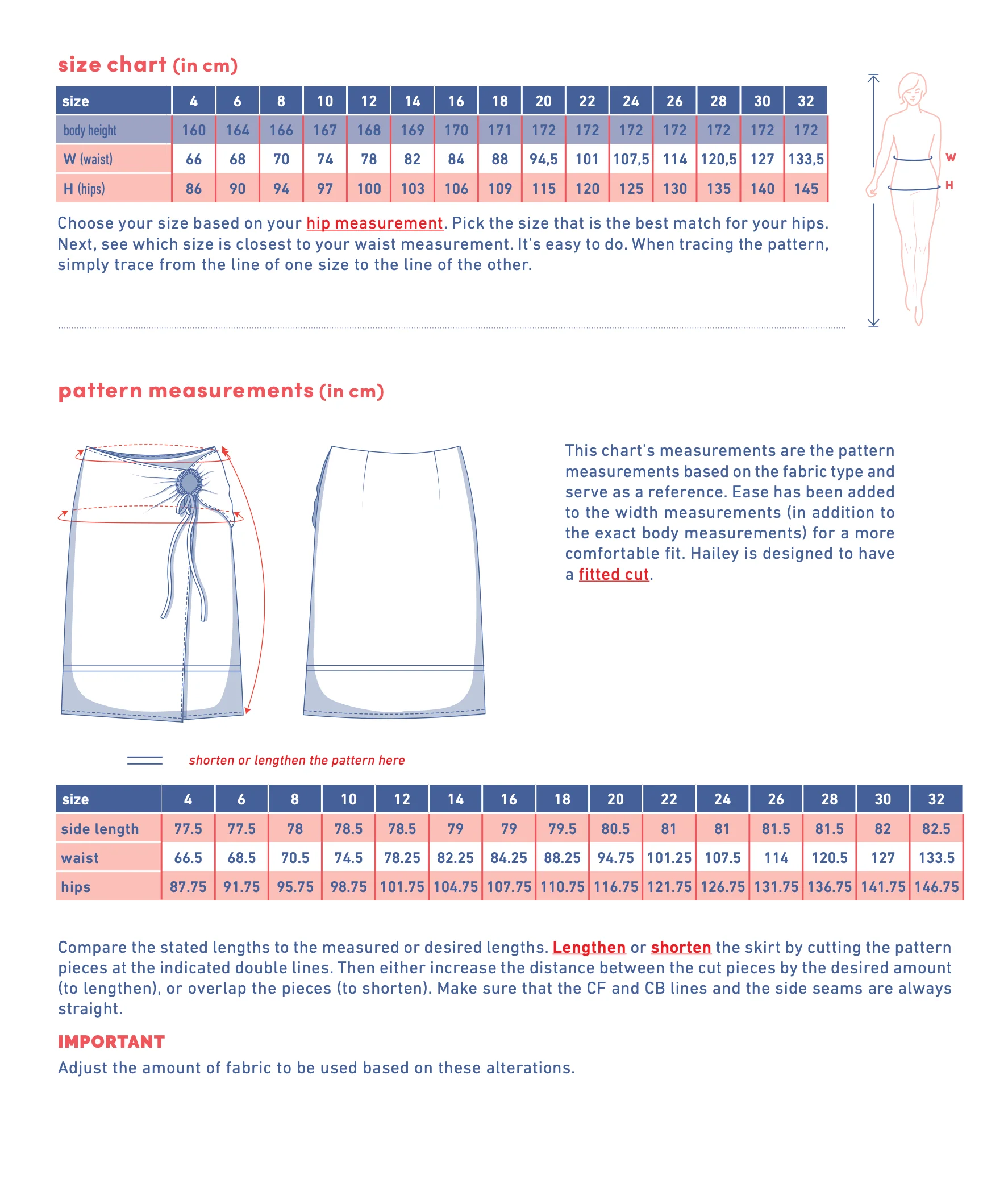 size chart (in cm)

| size | 4 | 6 | 8 | 10 | 12 | 14 | 16 | 18 | 20 | 22 | 24 | 26 | 28 | 30 | 32 |
|---|---|---|---|---|---|---|---|---|---|---|---|---|---|---|---|
| body height | 160 | 164 | 166 | 167 | 168 | 169 | 170 | 171 | 172 | 172 | 172 | 172 | 172 | 172 | 172 |
| W (waist) | 66 | 68 | 70 | 74 | 78 | 82 | 84 | 88 | 94,5 | 101 | 107,5 | 114 | 120,5 | 127 | 133,5 |
| H (hips) | 86 | 90 | 94 | 97 | 100 | 103 | 106 | 109 | 115 | 120 | 125 | 130 | 135 | 140 | 145 |

W
H

Choose your size based on your hip measurement. Pick the size that is the best match for your hips. Next, see which size is closest to your waist measurement. It's easy to do. When tracing the pattern, simply trace from the line of one size to the line of the other.

pattern measurements (in cm)

This chart's measurements are the pattern measurements based on the fabric type and serve as a reference. Ease has been added to the width measurements (in addition to the exact body measurements) for a more comfortable fit. Hailey is designed to have a fitted cut.

shorten or lengthen the pattern here

| size | 4 | 6 | 8 | 10 | 12 | 14 | 16 | 18 | 20 | 22 | 24 | 26 | 28 | 30 | 32 |
|---|---|---|---|---|---|---|---|---|---|---|---|---|---|---|---|
| side length | 77.5 | 77.5 | 78 | 78.5 | 78.5 | 79 | 79 | 79.5 | 80.5 | 81 | 81 | 81.5 | 81.5 | 82 | 82.5 |
| waist | 66.5 | 68.5 | 70.5 | 74.5 | 78.25 | 82.25 | 84.25 | 88.25 | 94.75 | 101.25 | 107.5 | 114 | 120.5 | 127 | 133.5 |
| hips | 87.75 | 91.75 | 95.75 | 98.75 | 101.75 | 104.75 | 107.75 | 110.75 | 116.75 | 121.75 | 126.75 | 131.75 | 136.75 | 141.75 | 146.75 |

Compare the stated lengths to the measured or desired lengths. Lengthen or shorten the skirt by cutting the pattern pieces at the indicated double lines. Then either increase the distance between the cut pieces by the desired amount (to lengthen), or overlap the pieces (to shorten). Make sure that the CF and CB lines and the side seams are always straight.

IMPORTANT
Adjust the amount of fabric to be used based on these alterations.