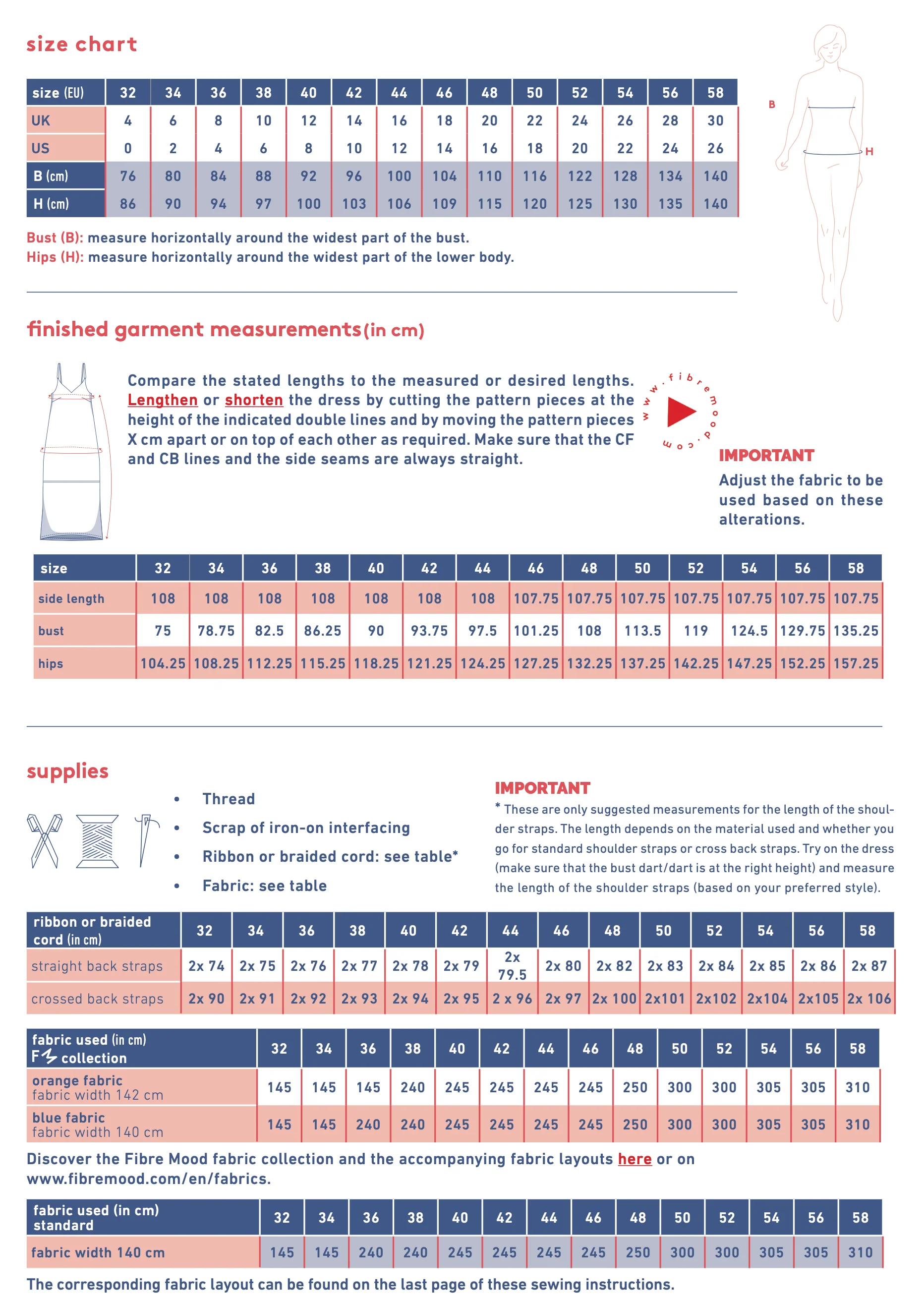 size chart

| size (EU) | 32 | 34 | 36 | 38 | 40 | 42 | 44 | 46 | 48 | 50 | 52 | 54 | 56 | 58 |
|---|---|---|---|---|---|---|---|---|---|---|---|---|---|---|
| UK | 4 | 6 | 8 | 10 | 12 | 14 | 16 | 18 | 20 | 22 | 24 | 26 | 28 | 30 |
| US | 0 | 2 | 4 | 6 | 8 | 10 | 12 | 14 | 16 | 18 | 20 | 22 | 24 | 26 |
| B (cm) | 76 | 80 | 84 | 88 | 92 | 96 | 100 | 104 | 110 | 116 | 122 | 128 | 134 | 140 |
| H (cm) | 86 | 90 | 94 | 97 | 100 | 103 | 106 | 109 | 115 | 120 | 125 | 130 | 135 | 140 |

B
H

Bust (B): measure horizontally around the widest part of the bust.
Hips (H): measure horizontally around the widest part of the lower body.

finished garment measurements (in cm)

Compare the stated lengths to the measured or desired lengths. Lengthen or shorten the dress by cutting the pattern pieces at the height of the indicated double lines and by moving the pattern pieces X cm apart or on top of each other as required. Make sure that the CF and CB lines and the side seams are always straight.

www.fibremood.com

IMPORTANT
Adjust the fabric to be used based on these alterations.

| size | 32 | 34 | 36 | 38 | 40 | 42 | 44 | 46 | 48 | 50 | 52 | 54 | 56 | 58 |
|---|---|---|---|---|---|---|---|---|---|---|---|---|---|---|
| side length | 108 | 108 | 108 | 108 | 108 | 108 | 108 | 107.75 | 107.75 | 107.75 | 107.75 | 107.75 | 107.75 | 107.75 |
| bust | 75 | 78.75 | 82.5 | 86.25 | 90 | 93.75 | 97.5 | 101.25 | 108 | 113.5 | 119 | 124.5 | 129.75 | 135.25 |
| hips | 104.25 | 108.25 | 112.25 | 115.25 | 118.25 | 121.25 | 124.25 | 127.25 | 132.25 | 137.25 | 142.25 | 147.25 | 152.25 | 157.25 |

supplies

• Thread
• Scrap of iron-on interfacing
• Ribbon or braided cord: see table*
• Fabric: see table

IMPORTANT
* These are only suggested measurements for the length of the shoulder straps. The length depends on the material used and whether you go for standard shoulder straps or cross back straps. Try on the dress (make sure that the bust dart/dart is at the right height) and measure the length of the shoulder straps (based on your preferred style).

| ribbon or braided cord (in cm) | 32 | 34 | 36 | 38 | 40 | 42 | 44 | 46 | 48 | 50 | 52 | 54 | 56 | 58 |
|---|---|---|---|---|---|---|---|---|---|---|---|---|---|---|
| straight back straps | 2x 74 | 2x 75 | 2x 76 | 2x 77 | 2x 78 | 2x 79 | 2x 79.5 | 2x 80 | 2x 82 | 2x 83 | 2x 84 | 2x 85 | 2x 86 | 2x 87 |
| crossed back straps | 2x 90 | 2x 91 | 2x 92 | 2x 93 | 2x 94 | 2x 95 | 2 x 96 | 2x 97 | 2x 100 | 2x101 | 2x102 | 2x104 | 2x105 | 2x 106 |

| fabric used (in cm) F collection | 32 | 34 | 36 | 38 | 40 | 42 | 44 | 46 | 48 | 50 | 52 | 54 | 56 | 58 |
|---|---|---|---|---|---|---|---|---|---|---|---|---|---|---|
| orange fabric fabric width 142 cm | 145 | 145 | 145 | 240 | 245 | 245 | 245 | 245 | 250 | 300 | 300 | 305 | 305 | 310 |
| blue fabric fabric width 140 cm | 145 | 145 | 240 | 240 | 245 | 245 | 245 | 245 | 250 | 300 | 300 | 305 | 305 | 310 |

Discover the Fibre Mood fabric collection and the accompanying fabric layouts here or on www.fibremood.com/en/fabrics.

| fabric used (in cm) standard | 32 | 34 | 36 | 38 | 40 | 42 | 44 | 46 | 48 | 50 | 52 | 54 | 56 | 58 |
|---|---|---|---|---|---|---|---|---|---|---|---|---|---|---|
| fabric width 140 cm | 145 | 145 | 240 | 240 | 245 | 245 | 245 | 245 | 250 | 300 | 300 | 305 | 305 | 310 |

The corresponding fabric layout can be found on the last page of these sewing instructions.