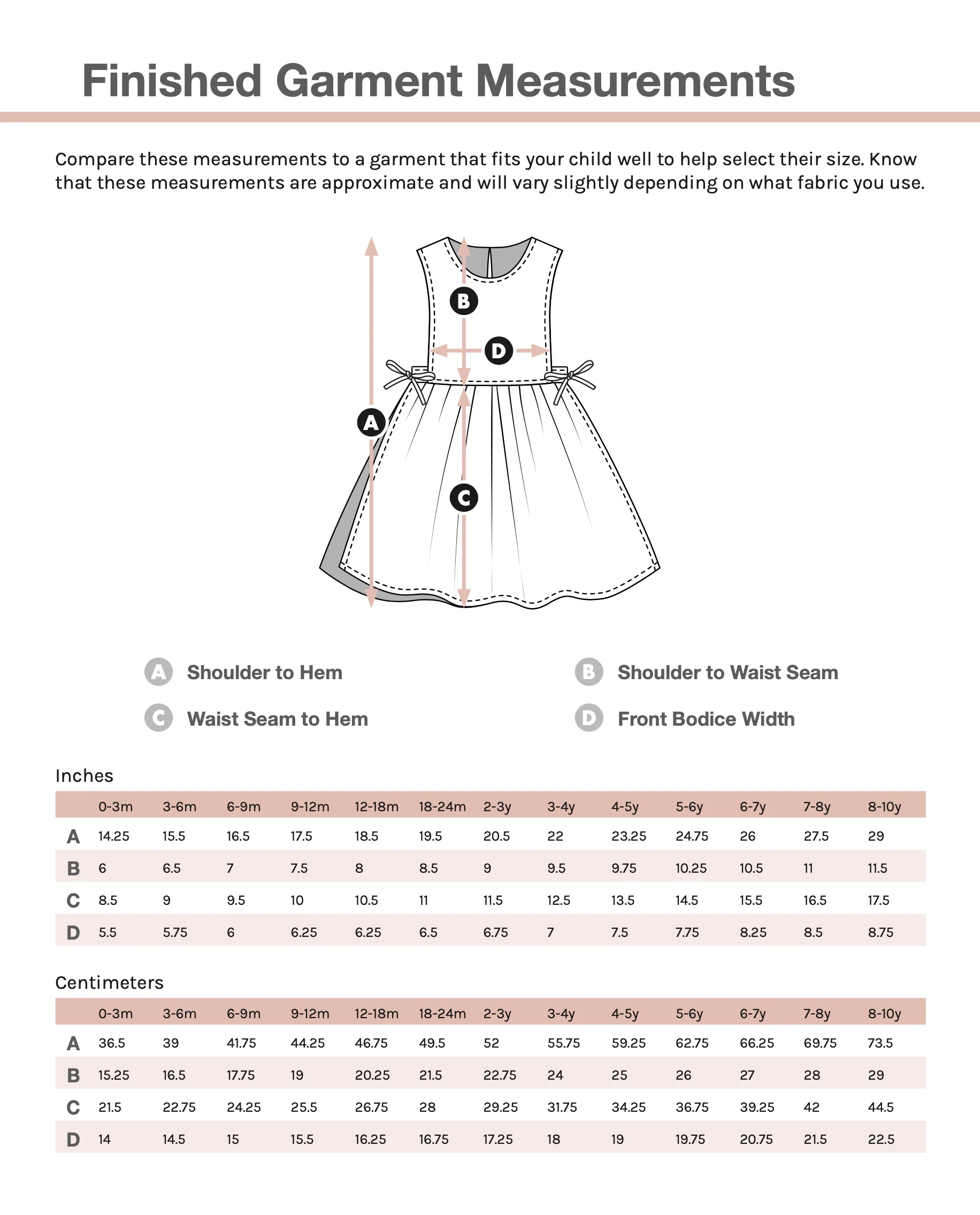 Finished Garment Measurements

Compare these measurements to a garment that fits your child well to help select their size. Know that these measurements are approximate and will vary slightly depending on what fabric you use.

B

D

A

C

A Shoulder to Hem

B Shoulder to Waist Seam

C Waist Seam to Hem

D Front Bodice Width

Inches

| | 0-3m | 3-6m | 6-9m | 9-12m | 12-18m | 18-24m | 2-3y | 3-4y | 4-5y | 5-6y | 6-7y | 7-8y | 8-10y |
|---|---|---|---|---|---|---|---|---|---|---|---|---|---|
| A | 14.25 | 15.5 | 16.5 | 17.5 | 18.5 | 19.5 | 20.5 | 22 | 23.25 | 24.75 | 26 | 27.5 | 29 |
| B | 6 | 6.5 | 7 | 7.5 | 8 | 8.5 | 9 | 9.5 | 9.75 | 10.25 | 10.5 | 11 | 11.5 |
| C | 8.5 | 9 | 9.5 | 10 | 10.5 | 11 | 11.5 | 12.5 | 13.5 | 14.5 | 15.5 | 16.5 | 17.5 |
| D | 5.5 | 5.75 | 6 | 6.25 | 6.25 | 6.5 | 6.75 | 7 | 7.5 | 7.75 | 8.25 | 8.5 | 8.75 |

Centimeters

| | 0-3m | 3-6m | 6-9m | 9-12m | 12-18m | 18-24m | 2-3y | 3-4y | 4-5y | 5-6y | 6-7y | 7-8y | 8-10y |
|---|---|---|---|---|---|---|---|---|---|---|---|---|---|
| A | 36.5 | 39 | 41.75 | 44.25 | 46.75 | 49.5 | 52 | 55.75 | 59.25 | 62.75 | 66.25 | 69.75 | 73.5 |
| B | 15.25 | 16.5 | 17.75 | 19 | 20.25 | 21.5 | 22.75 | 24 | 25 | 26 | 27 | 28 | 29 |
| C | 21.5 | 22.75 | 24.25 | 25.5 | 26.75 | 28 | 29.25 | 31.75 | 34.25 | 36.75 | 39.25 | 42 | 44.5 |
| D | 14 | 14.5 | 15 | 15.5 | 16.25 | 16.75 | 17.25 | 18 | 19 | 19.75 | 20.75 | 21.5 | 22.5 |